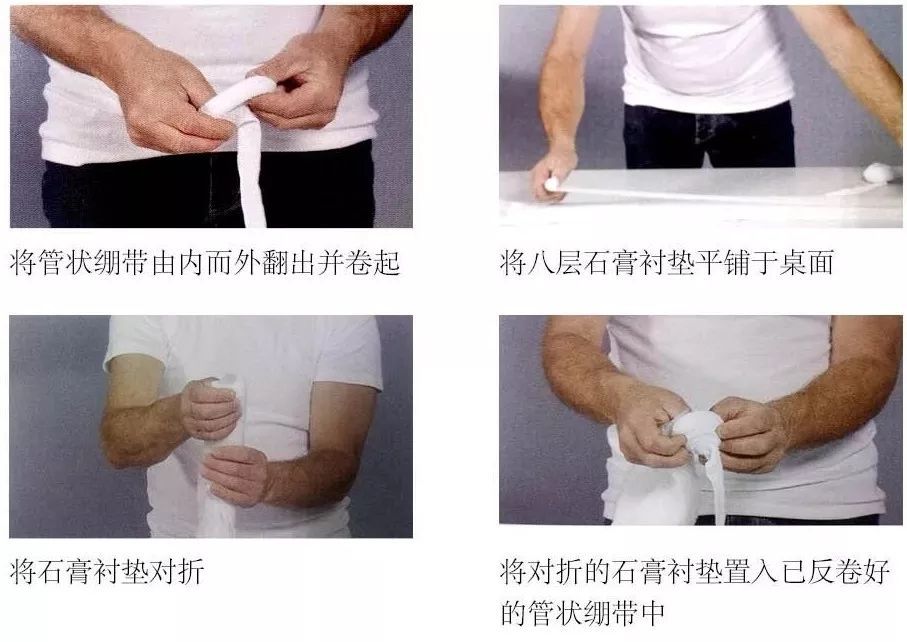 将管状绷带由内而外翻出并卷起

将八层石膏衬垫平铺于桌面

将石膏衬垫对折

将对折的石膏衬垫置入已反卷好的管状绷带中